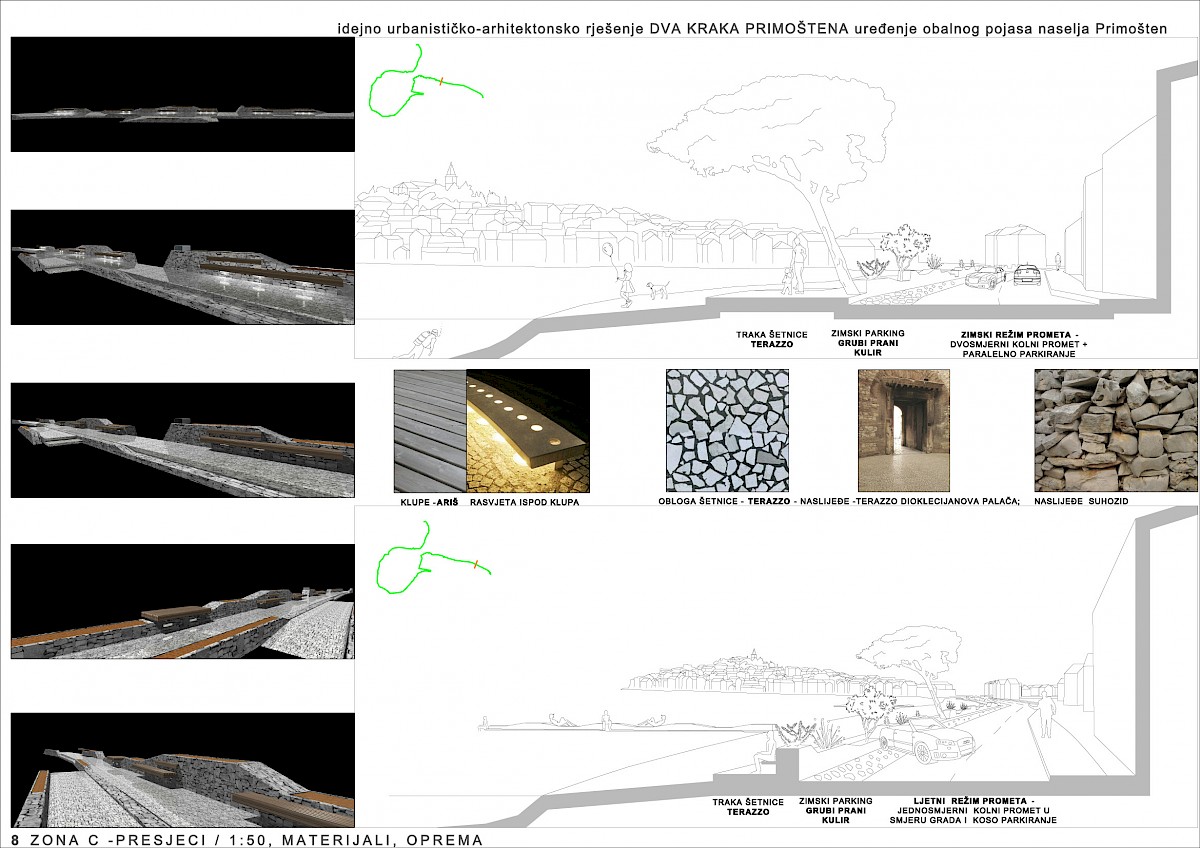 idejno urbanističko-arhitektonsko rješenje DVA KRAKA PRIMOŠTENA uređenje obalnog pojasa naselja Primošten

TRAKA ŠETNICE
TERAZZO

ZIMSKI PARKING
GRUBI PRANI
KULIR

ZIMSKI REŽIM PROMETA -
DVOSMJERNI KOLNI PROMET +
PARALELNO PARKIRANJE

KLUPE -ARIŠ RASVJETA ISPOD KLUPA

OBLOGA ŠETNICE - TERAZZO - NASLIJEĐE -TERAZZO DIOKLECIJANOVA PALAČA; NASLIJEĐE SUHOZID

TRAKA ŠETNICE
TERAZZO

ZIMSKI PARKING
GRUBI PRANI
KULIR

LJETNI REŽIM PROMETA -
JEDNOSMJERNI KOLNI PROMET U
SMJERU GRADA I KOSO PARKIRANJE

8 ZONA C -PRESJECI / 1:50, MATERIJALI, OPREMA